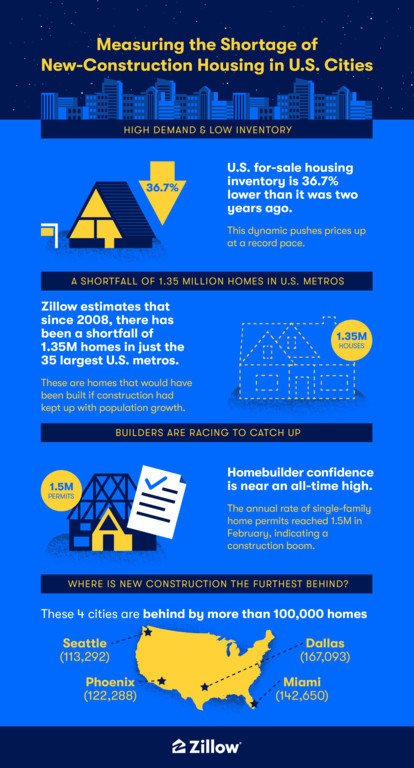 Measuring the Shortage of New-Construction Housing in U.S. Cities

HIGH DEMAND & LOW INVENTORY

36.7%

U.S. for-sale housing inventory is 36.7% lower than it was two years ago.

This dynamic pushes prices up at a record pace.

A SHORTFALL OF 1.35 MILLION HOMES IN U.S. METROS

Zillow estimates that since 2008, there has been a shortfall of 1.35M homes in just the 35 largest U.S. metros.

These are homes that would have been built if construction had kept up with population growth.

1.35M HOUSES

BUILDERS ARE RACING TO CATCH UP

1.5M PERMITS

Homebuilder confidence is near an all-time high.

The annual rate of single-family home permits reached 1.5M in February, indicating a construction boom.

WHERE IS NEW CONSTRUCTION THE FURTHEST BEHIND?

These 4 cities are behind by more than 100,000 homes

Seattle (113,292)

Phoenix (122,288)

Dallas (167,093)

Miami (142,650)

Zillow